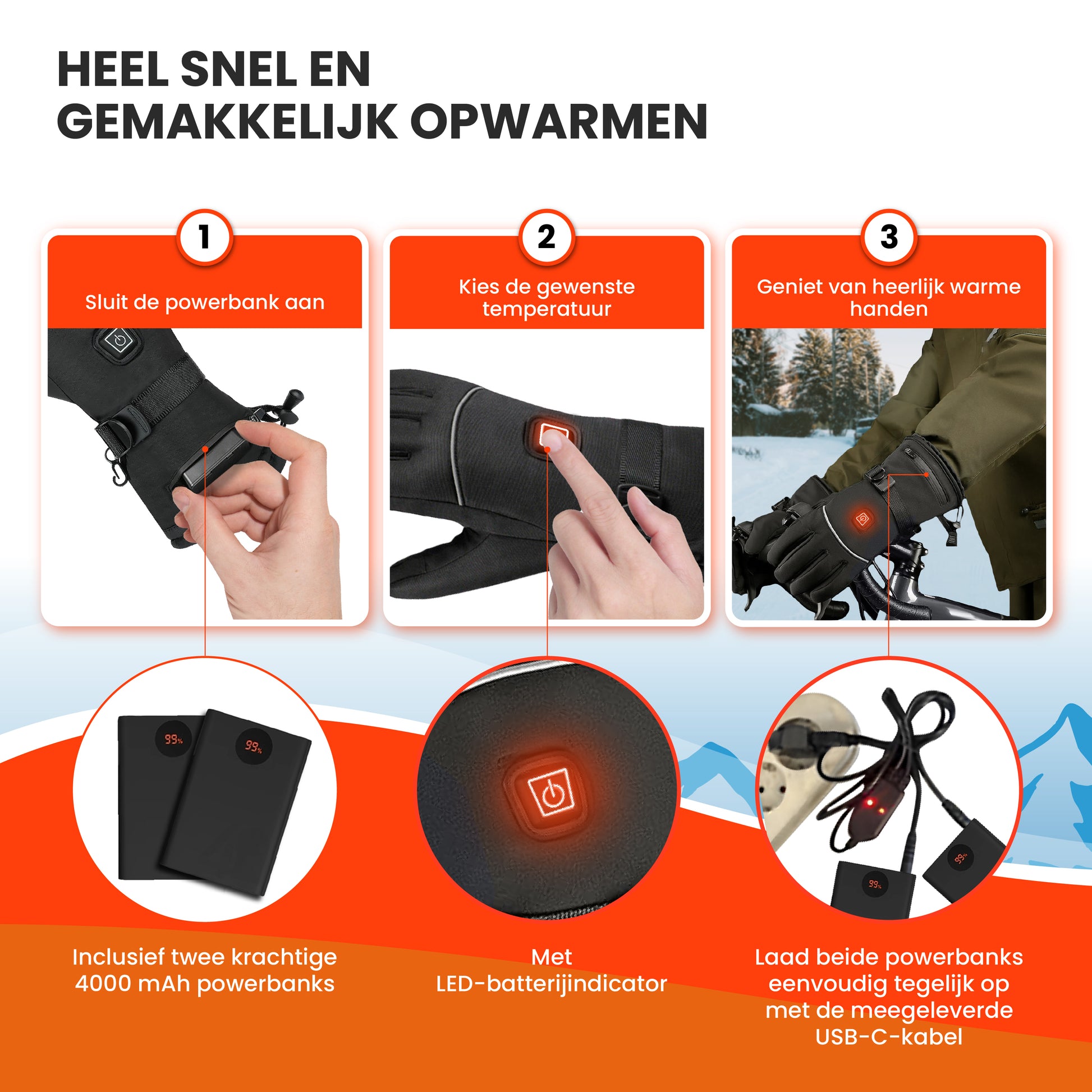 HEEL SNEL EN GEMAKKELIJK OPWARMEN

1

Sluit de powerbank aan

2

Kies de gewenste temperatuur

3

Geniet van heerlijk warme handen

99%

99%

99%

99%

Inclusief twee krachtige 4000 mAh powerbanks

Met LED-batterijindicator

Laad beide powerbanks eenvoudig tegelijk op met de meegeleverde USB-C-kabel