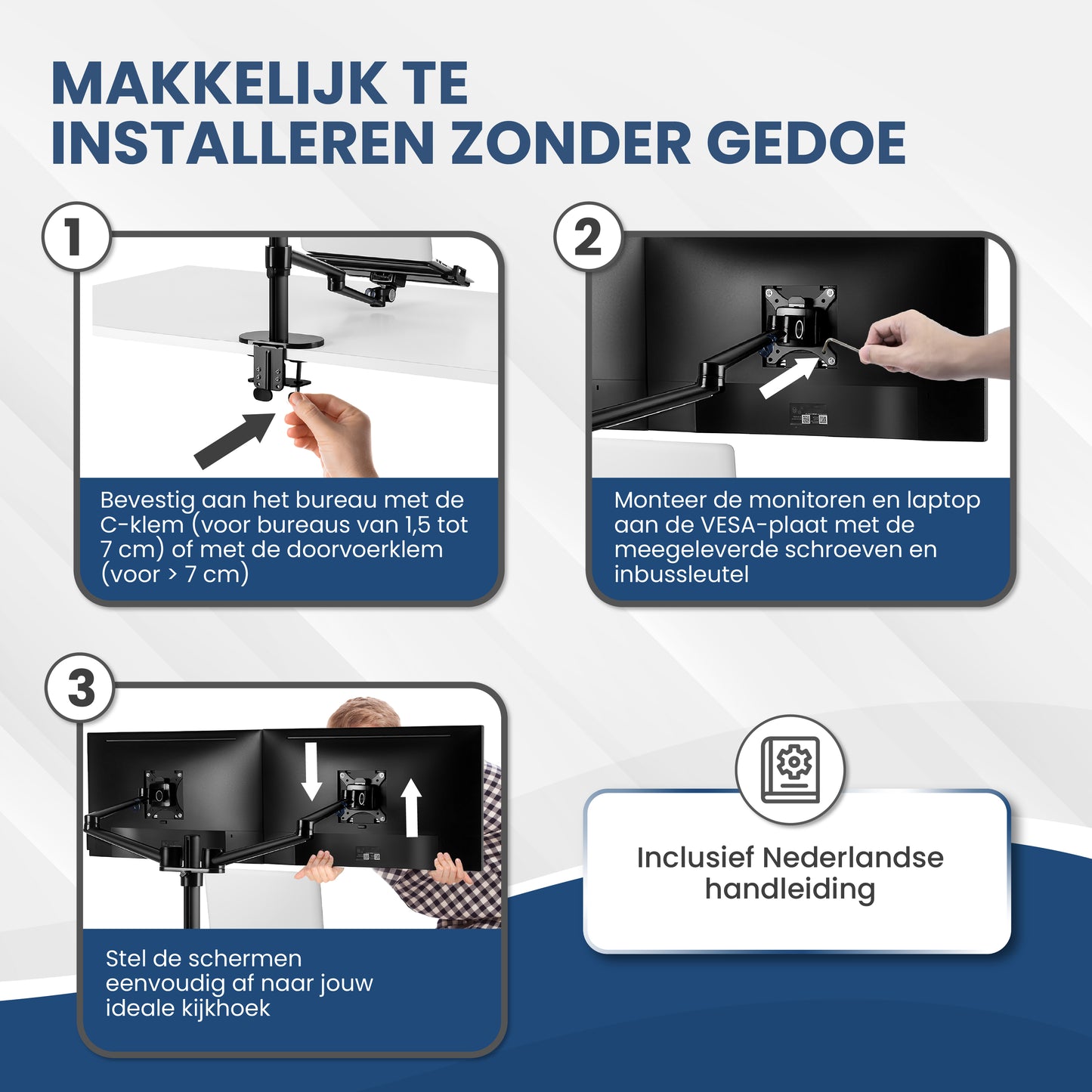 MAKKELIJK TE INSTALLEREN ZONDER GEDOE

1

Bevestig aan het bureau met de C-klem (voor bureaus van 1,5 tot 7 cm) of met de doorvoerklem (voor > 7 cm)

2

Monteer de monitoren en laptop aan de VESA-plaat met de meegeleverde schroeven en inbussleutel

3

Stel de schermen eenvoudig af naar jouw ideale kijkhoek

Inclusief Nederlandse handleiding