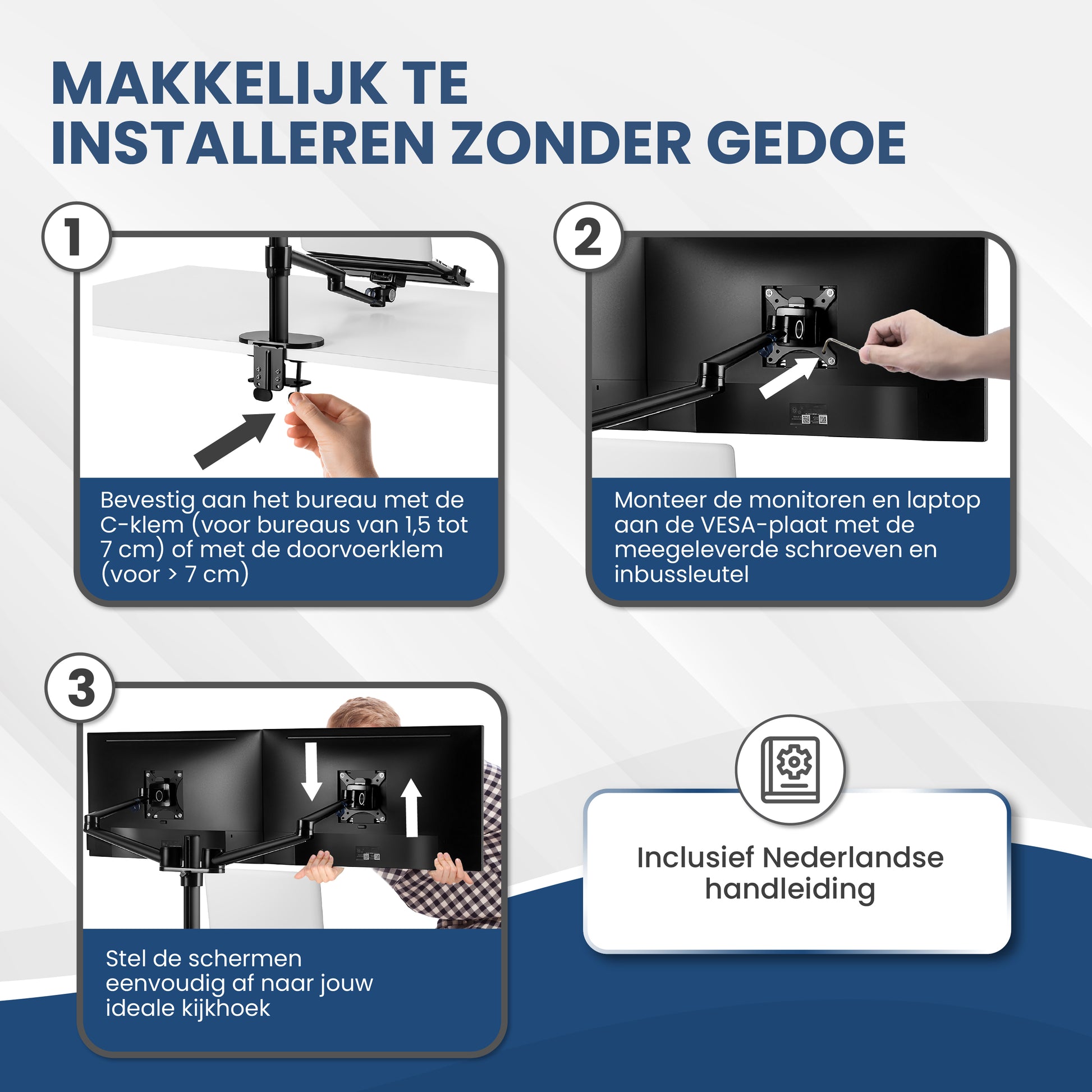 MAKKELIJK TE INSTALLEREN ZONDER GEDOE

1

Bevestig aan het bureau met de C-klem (voor bureaus van 1,5 tot 7 cm) of met de doorvoerklem (voor > 7 cm)

2

Monteer de monitoren en laptop aan de VESA-plaat met de meegeleverde schroeven en inbussleutel

3

Stel de schermen eenvoudig af naar jouw ideale kijkhoek

Inclusief Nederlandse handleiding