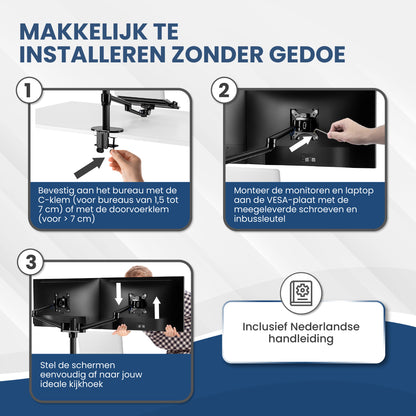 MAKKELIJK TE INSTALLEREN ZONDER GEDOE

1

Bevestig aan het bureau met de C-klem (voor bureaus van 1,5 tot 7 cm) of met de doorvoerklem (voor > 7 cm)

2

Monteer de monitoren en laptop aan de VESA-plaat met de meegeleverde schroeven en inbussleutel

3

Stel de schermen eenvoudig af naar jouw ideale kijkhoek

Inclusief Nederlandse handleiding