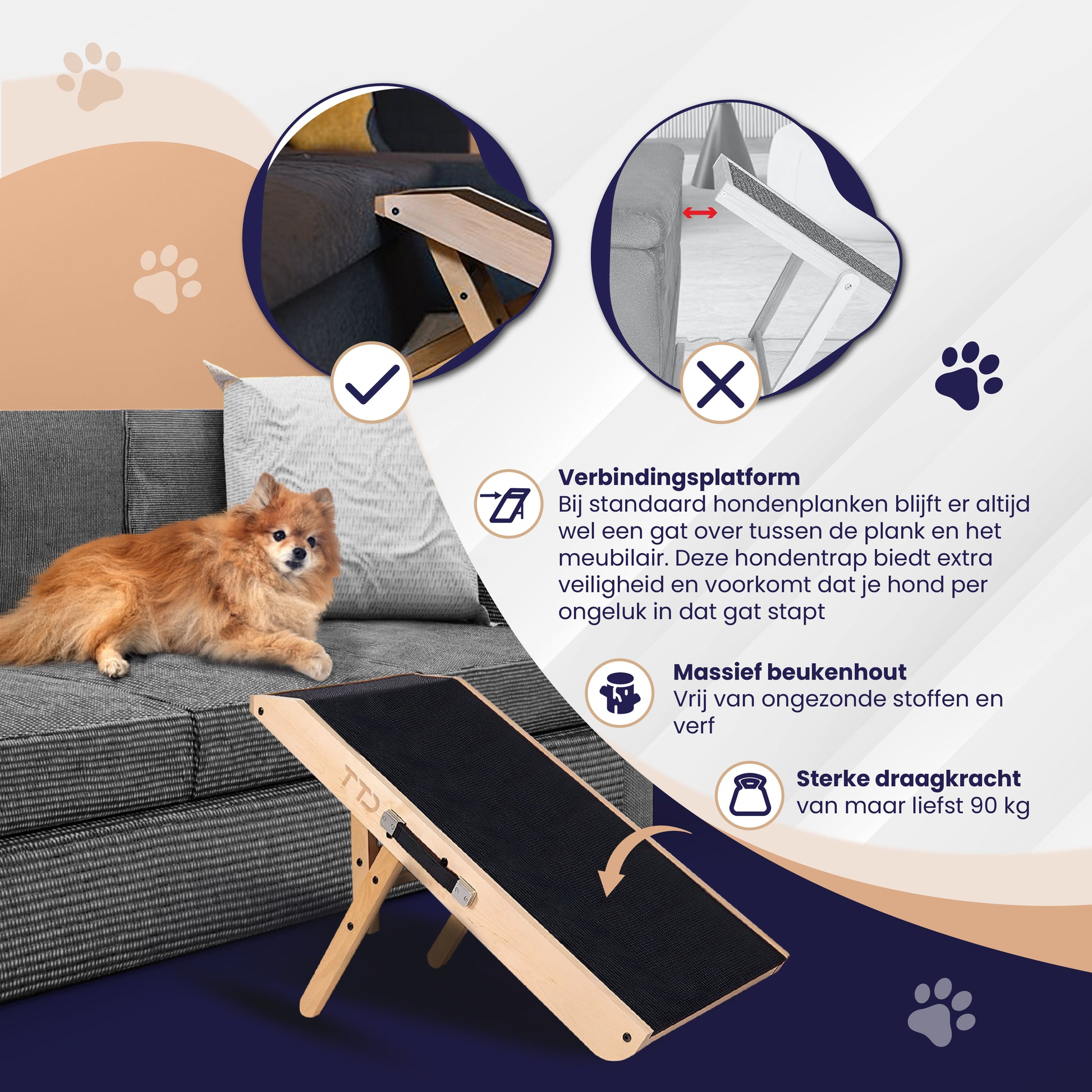 Verbindingsplatform
Bij standaard hondenplanken blijft er altijd wel een gat over tussen de plank en het meubilair. Deze hondentrap biedt extra veiligheid en voorkomt dat je hond per ongeluk in dat gat stapt

Massief beukenhout
Vrij van ongezonde stoffen en verf

Sterke draagkracht
van maar liefst 90 kg

TTD