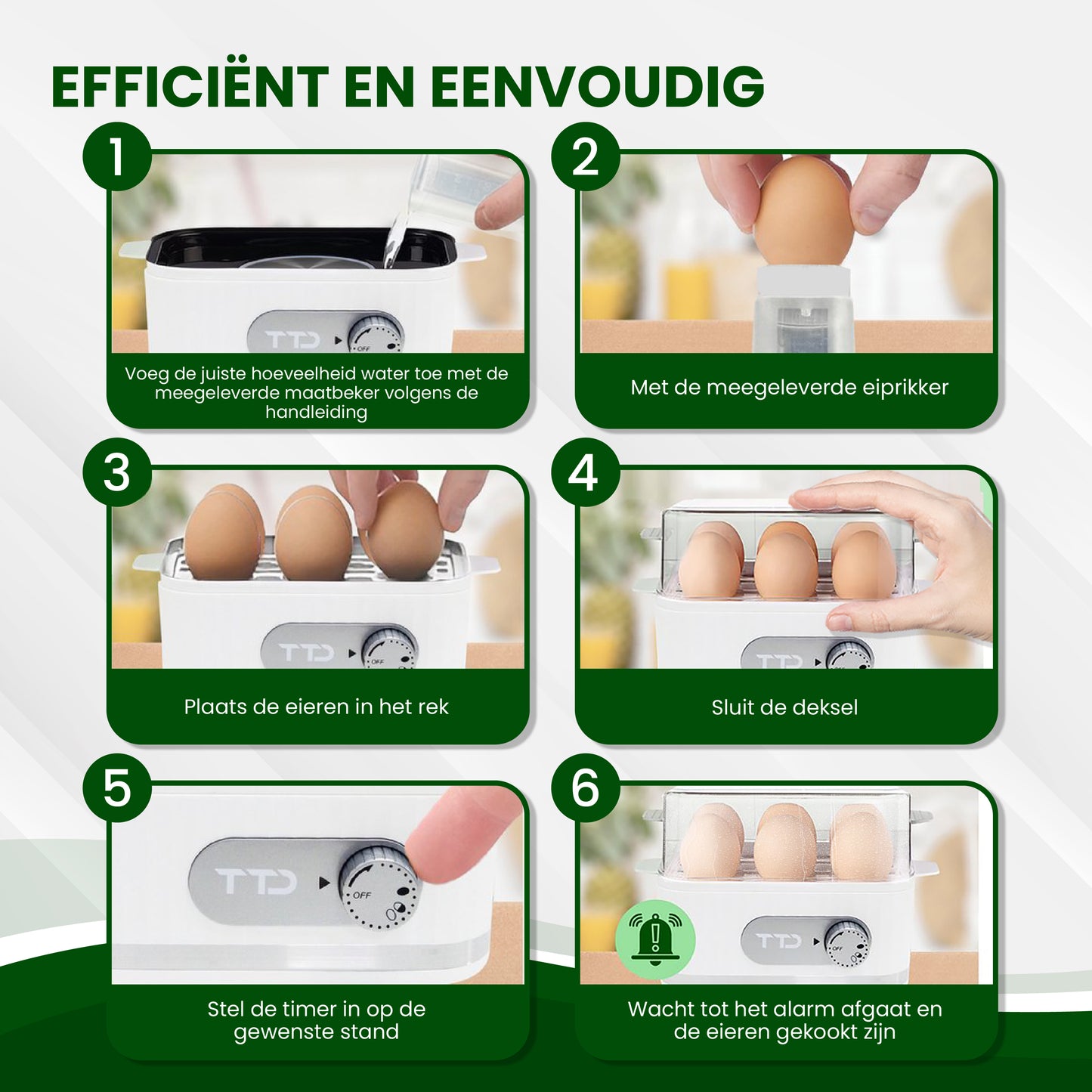 EFFICIËNT EN EENVOUDIG

1

TTD

OFF

Voeg de juiste hoeveelheid water toe met de meegeleverde maatbeker volgens de handleiding

2

Met de meegeleverde eiprikker

3

TTD

OFF

Plaats de eieren in het rek

4

TTD

Sluit de deksel

5

TTD

OFF

Stel de timer in op de gewenste stand

6

TTD

OFF

Wacht tot het alarm afgaat en de eieren gekookt zijn