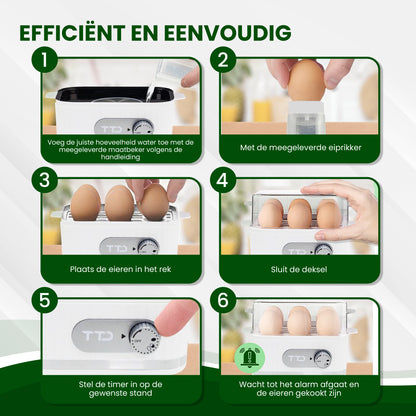 EFFICIËNT EN EENVOUDIG

1
TTD
Voeg de juiste hoeveelheid water toe met de meegeleverde maatbeker volgens de handleiding

2
Met de meegeleverde eiprikker

3
TTD
Plaats de eieren in het rek

4
TTD
Sluit de deksel

5
TTD
Stel de timer in op de gewenste stand

6
TTD
Wacht tot het alarm afgaat en de eieren gekookt zijn