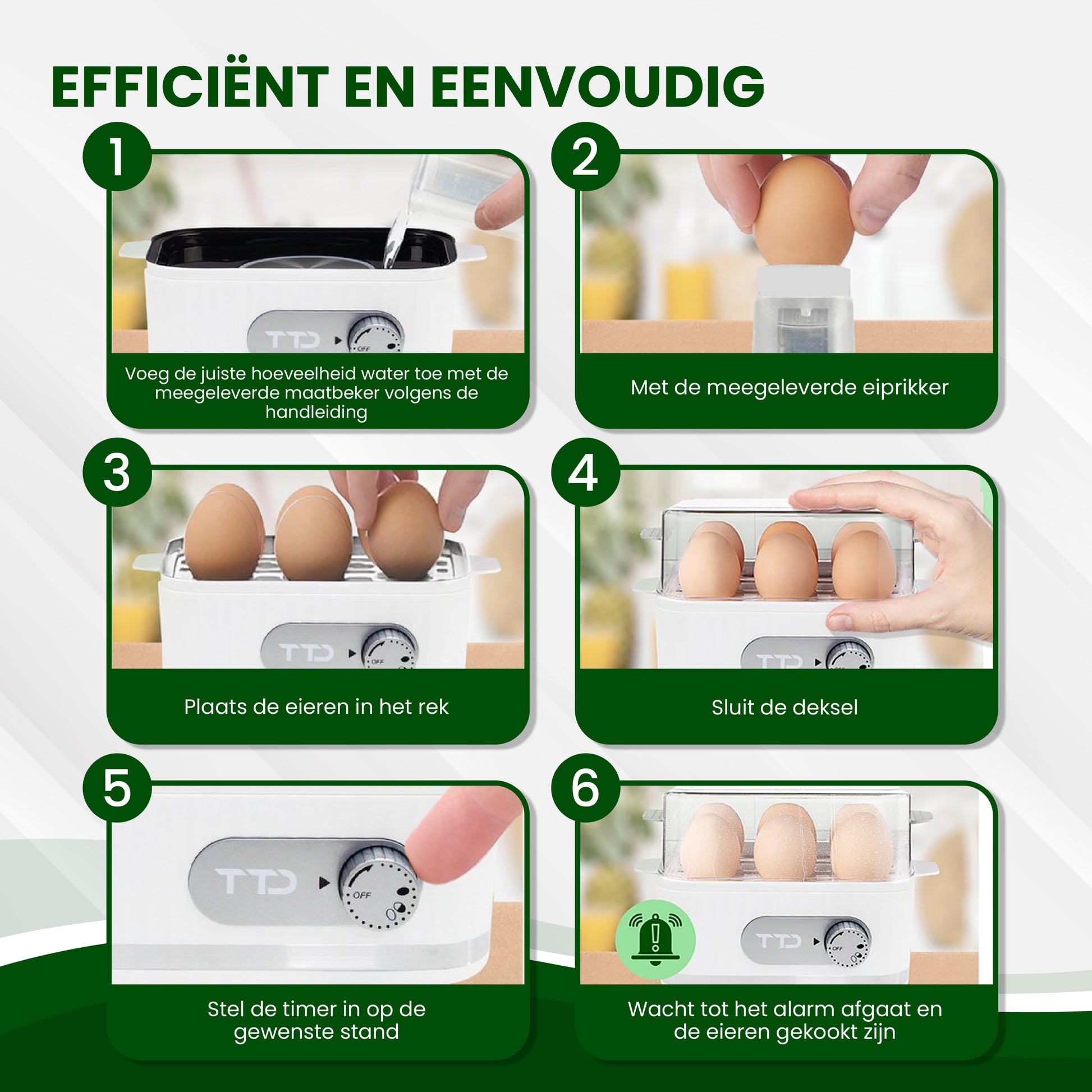 EFFICIËNT EN EENVOUDIG

1

TTD

OFF

Voeg de juiste hoeveelheid water toe met de meegeleverde maatbeker volgens de handleiding

2

Met de meegeleverde eiprikker

3

TTD

OFF

Plaats de eieren in het rek

4

TTD

Sluit de deksel

5

TTD

OFF

Stel de timer in op de gewenste stand

6

TTD

OFF

Wacht tot het alarm afgaat en de eieren gekookt zijn